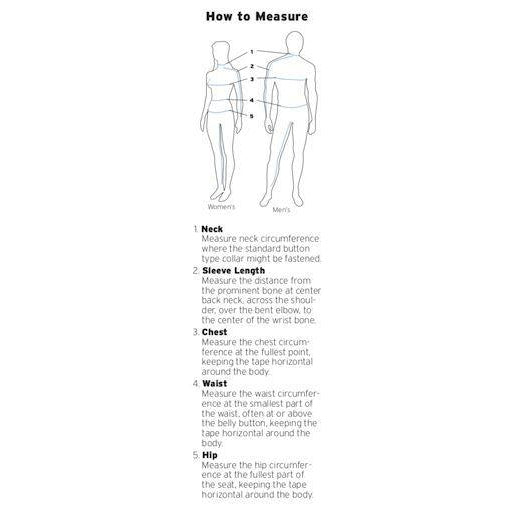 How to Measure

1
2
3
4
5

Women's
Men's

1. Neck
Measure neck circumference where the standard button type collar might be fastened.

2. Sleeve Length
Measure the distance from the prominent bone at center back neck, across the shoulder, over the bent elbow, to the center of the wrist bone.

3. Chest
Measure the chest circumference at the fullest point, keeping the tape horizontal around the body.

4. Waist
Measure the waist circumference at the smallest part of the waist, often at or above the belly button, keeping the tape horizontal around the body.

5. Hip
Measure the hip circumference at the fullest part of the seat, keeping the tape horizontal around the body.